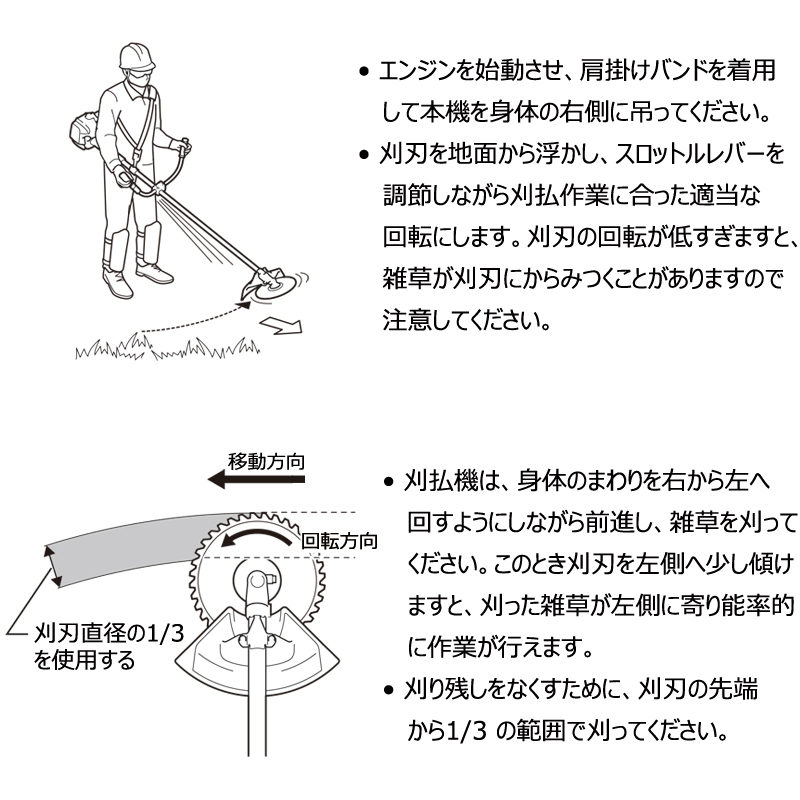 • エンジンを始動させ、肩掛けバンドを着用して本機を身体の右側に吊ってください。

• 刈刃を地面から浮かし、スロットルレバーを調節しながら刈払作業に合った適当な回転にします。刈刃の回転が低すぎますと、雑草が刈刃にからみつくことがありますので注意してください。

移動方向

回転方向

刈刃直径の1/3を使用する

• 刈払機は、身体のまわりを右から左へ回すようにしながら前進し、雑草を刈ってください。このとき刈刃を左側へ少し傾けますと、刈った雑草が左側に寄り能率的に作業が行えます。

• 刈り残しをなくすために、刈刃の先端から1/3 の範囲で刈ってください。